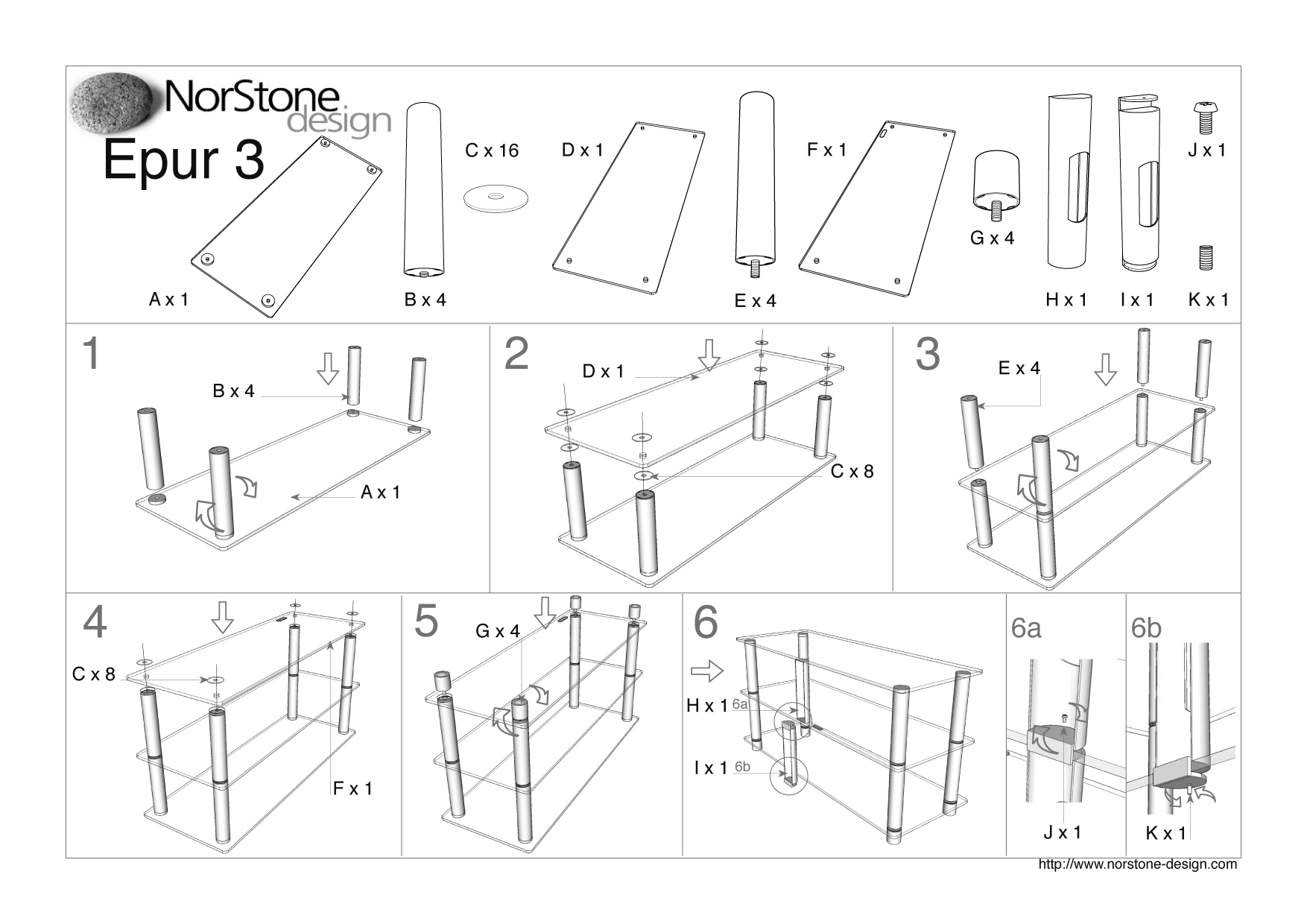 NorStone design

Epur 3

A x 1

B x 4

C x 16

D x 1

E x 4

F x 1

G x 4

H x 1

I x 1

J x 1

K x 1

1

B x 4

A x 1

2

D x 1

C x 8

3

E x 4

4

C x 8

F x 1

5

G x 4

6

H x 1 6a

I x 1 6b

6a

J x 1

6b

K x 1

http://www.norstone-design.com